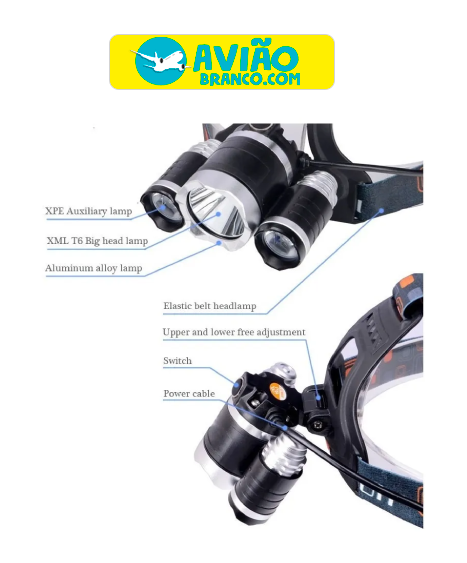 AVIÃO
BRANCO.COM

XPE Auxiliary lamp

XML T6 Big head lamp

Aluminum alloy lamp

Elastic belt headlamp

Upper and lower free adjustment

Switch

Power cable